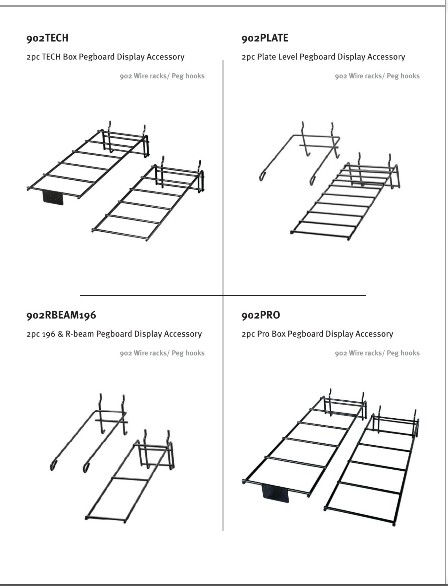 902TECH

2pc TECH Box Pegboard Display Accessory

902 Wire racks/ Peg hooks

902PLATE

2pc Plate Level Pegboard Display Accessory

902 Wire racks/ Peg hooks

902RBEAM196

2pc 196 & R-beam Pegboard Display Accessory

902 Wire racks/ Peg hooks

902PRO

2pc Pro Box Pegboard Display Accessory

902 Wire racks/ Peg hooks